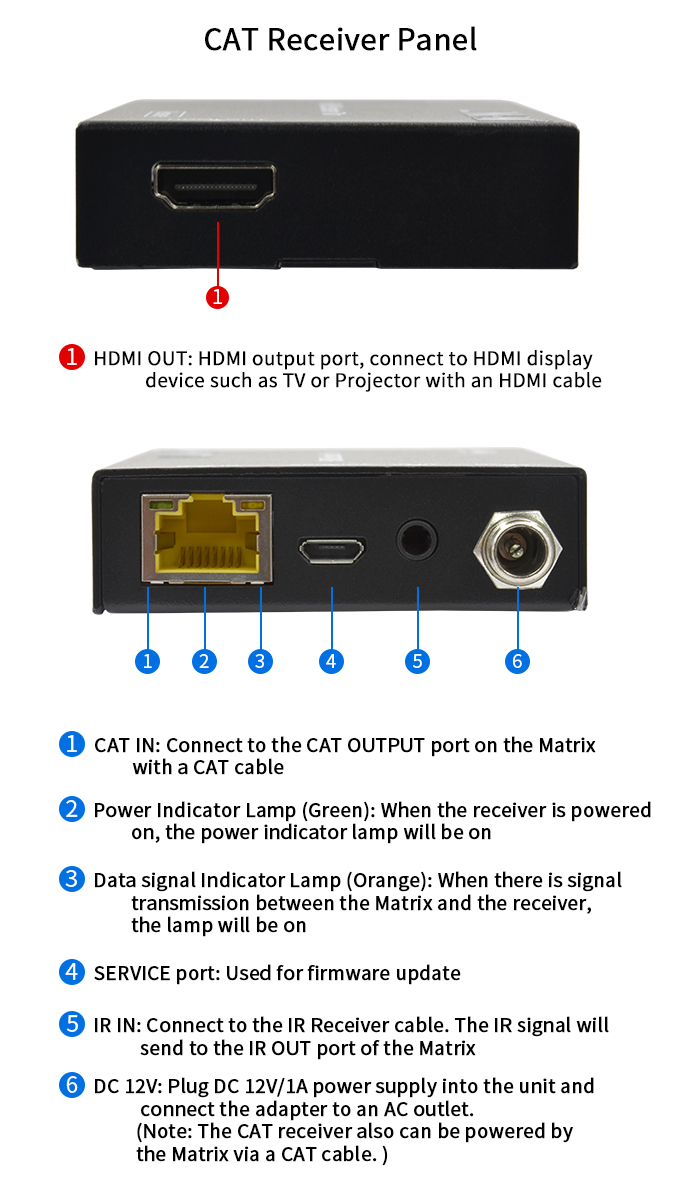 CAT Receiver Panel

1

1 HDMI OUT: HDMI output port, connect to HDMI display device such as TV or Projector with an HDMI cable

1 2 3 4 5 6

1 CAT IN: Connect to the CAT OUTPUT port on the Matrix with a CAT cable

2 Power Indicator Lamp (Green): When the receiver is powered on, the power indicator lamp will be on

3 Data signal Indicator Lamp (Orange): When there is signal transmission between the Matrix and the receiver, the lamp will be on

4 SERVICE port: Used for firmware update

5 IR IN: Connect to the IR Receiver cable. The IR signal will send to the IR OUT port of the Matrix

6 DC 12V: Plug DC 12V/1A power supply into the unit and connect the adapter to an AC outlet.
(Note: The CAT receiver also can be powered by the Matrix via a CAT cable. )